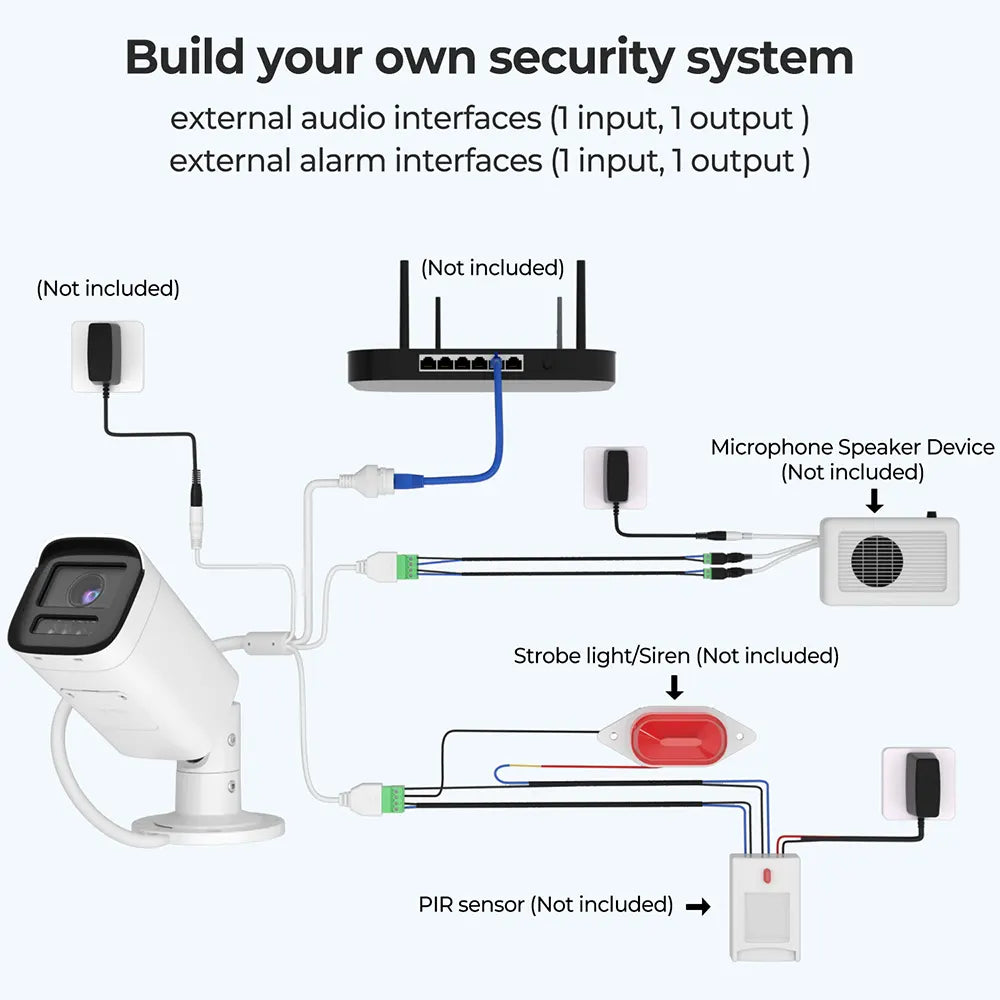 Build your own security system
external audio interfaces (1 input, 1 output )
external alarm interfaces (1 input, 1 output )

(Not included)

(Not included)

Microphone Speaker Device
(Not included)

Strobe light/Siren (Not included)

PIR sensor (Not included)