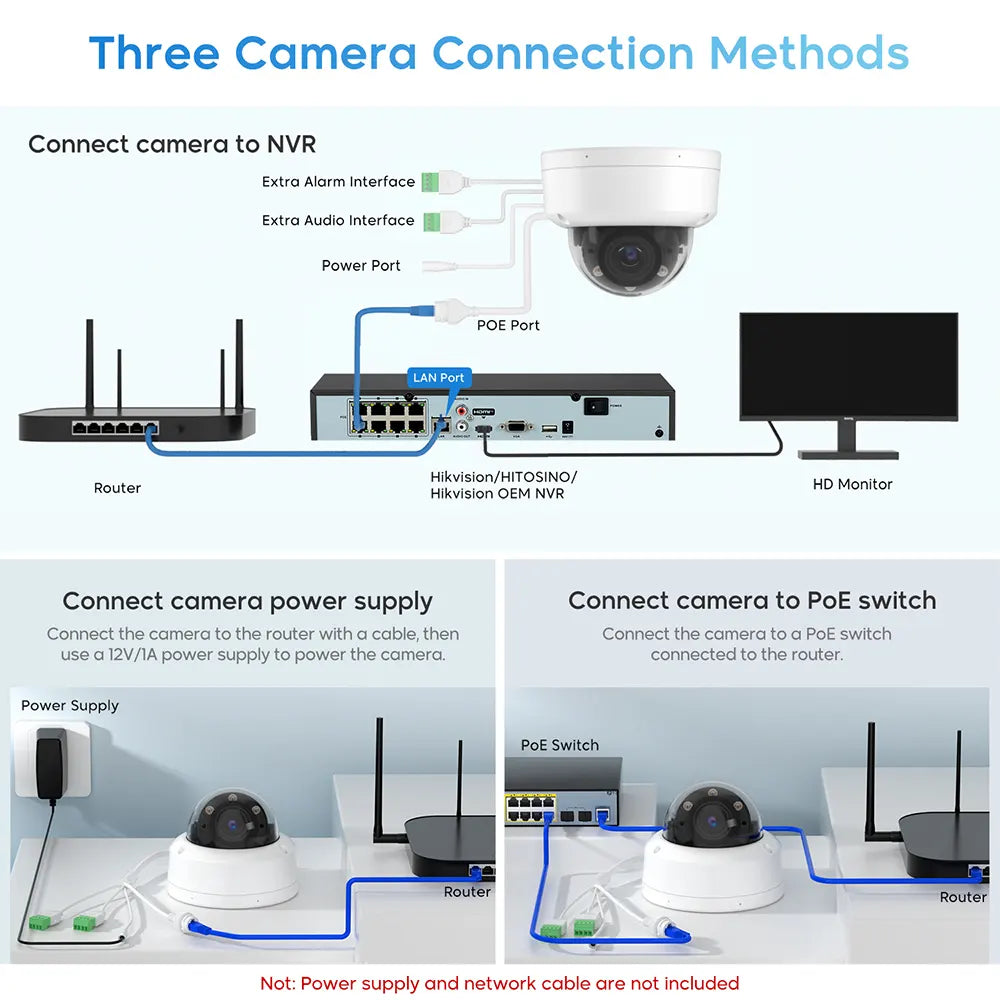 Three Camera Connection Methods

Connect camera to NVR

Extra Alarm Interface

Extra Audio Interface

Power Port

POE Port

LAN Port

Router

Hikvision/HITOSINO/
Hikvision OEM NVR

HD Monitor

Connect camera power supply

Connect the camera to the router with a cable, then use a 12V/1A power supply to power the camera.

Power Supply

Router

Connect camera to PoE switch

Connect the camera to a PoE switch connected to the router.

PoE Switch

Router

Not: Power supply and network cable are not included