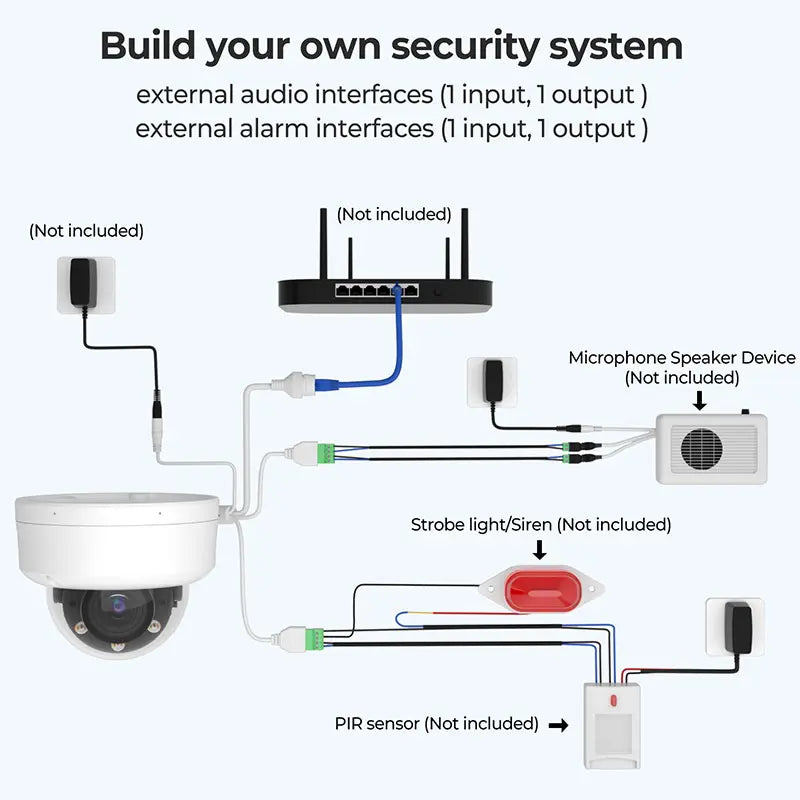 Build your own security system
external audio interfaces (1 input, 1 output )
external alarm interfaces (1 input, 1 output )

(Not included)

(Not included)

Microphone Speaker Device
(Not included)

Strobe light/Siren (Not included)

PIR sensor (Not included)